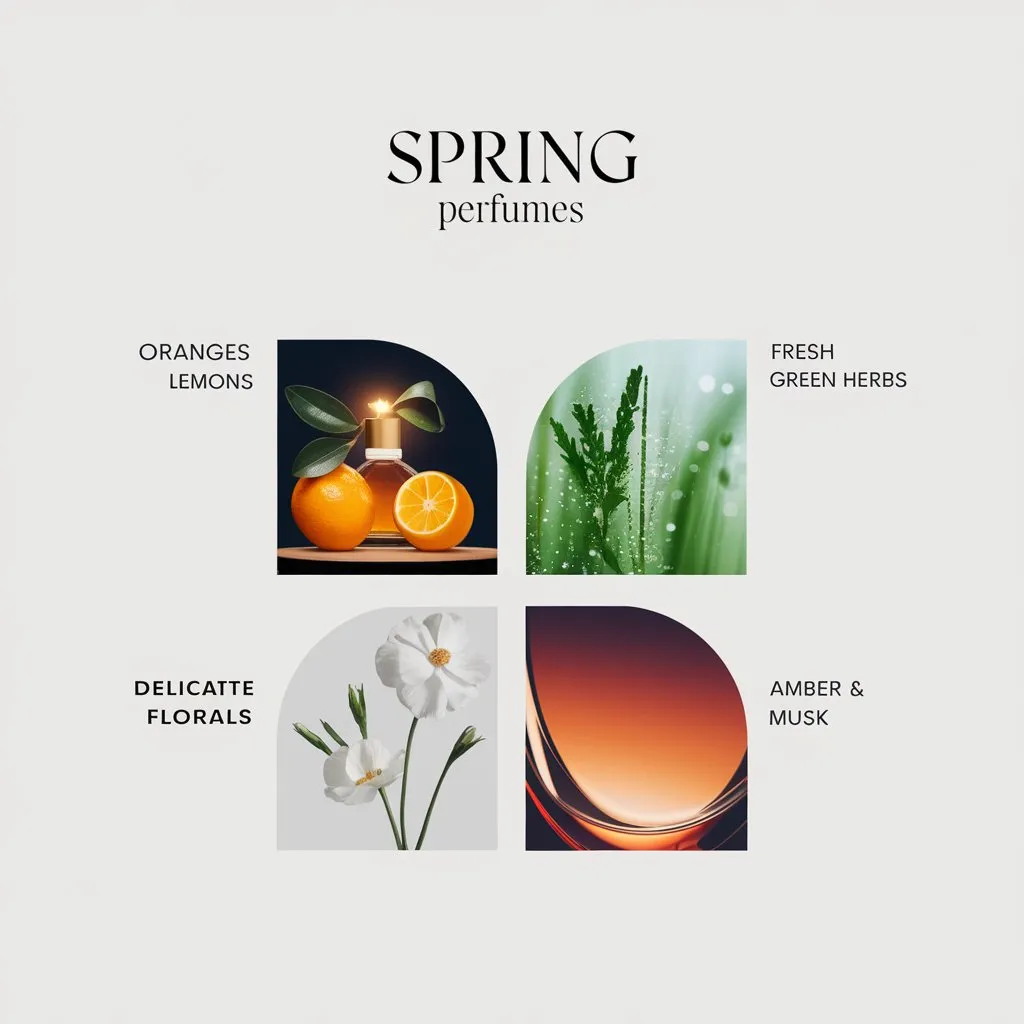 SPRING
perfumes

ORANGES
LEMONS

FRESH
GREEN HERBS

DELICATTE
FLORALS

AMBER &
MUSK